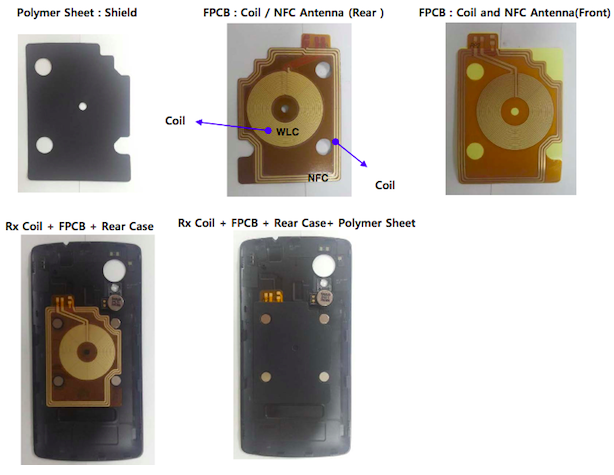 Polymer Sheet : Shield

FPCB : Coil / NFC Antenna (Rear )

FPCB : Coil and NFC Antenna(Front)

Coil

WLC

NFC

Coil

Rx Coil + FPCB + Rear Case

Rx Coil + FPCB + Rear Case+ Polymer Sheet